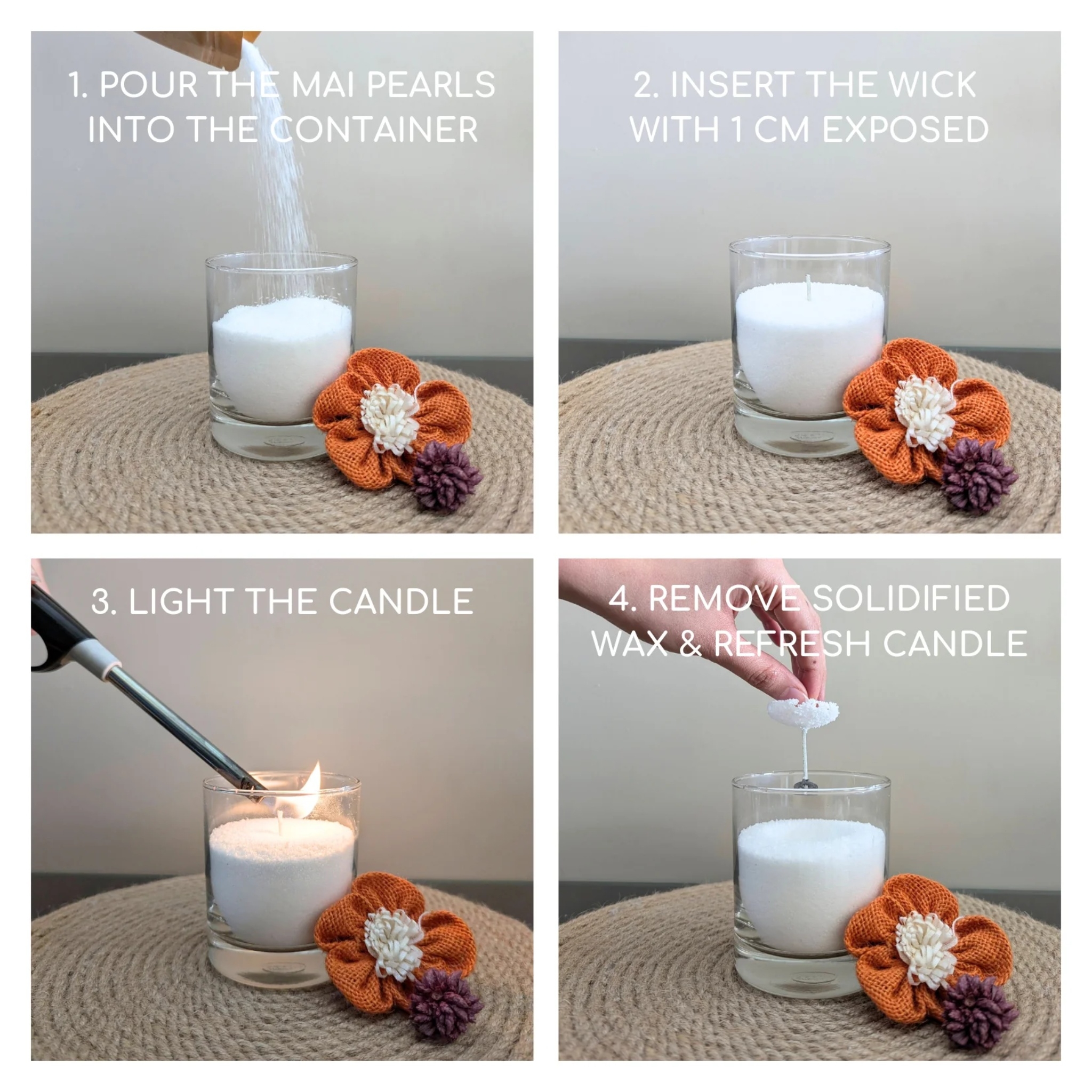 1. POUR THE MAI PEARLS INTO THE CONTAINER

2. INSERT THE WICK WITH 1 CM EXPOSED

3. LIGHT THE CANDLE

4. REMOVE SOLIDIFIED WAX & REFRESH CANDLE